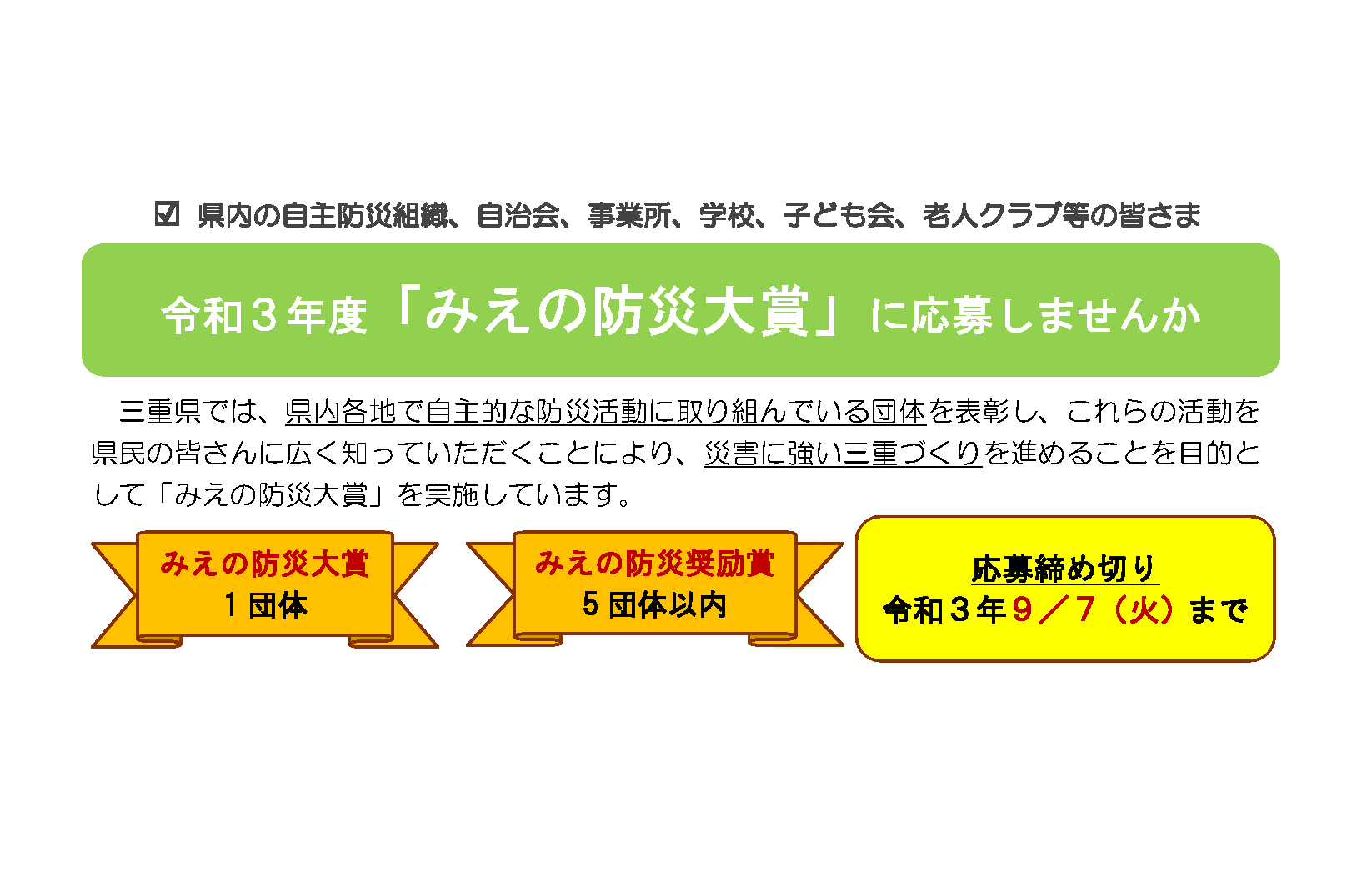 ☑ 県内の自主防災組織、自治会、事業所、学校、子ども会、老人クラブ等の皆さま

令和３年度「みえの防災大賞」に応募しませんか

三重県では、県内各地で自主的な防災活動に取り組んでいる団体を表彰し、これらの活動を県民の皆さんに広く知っていただくことにより、災害に強い三重づくりを進めることを目的として「みえの防災大賞」を実施しています。

みえの防災大賞
１団体

みえの防災奨励賞
５団体以内

応募締め切り
令和３年９／７（火）まで